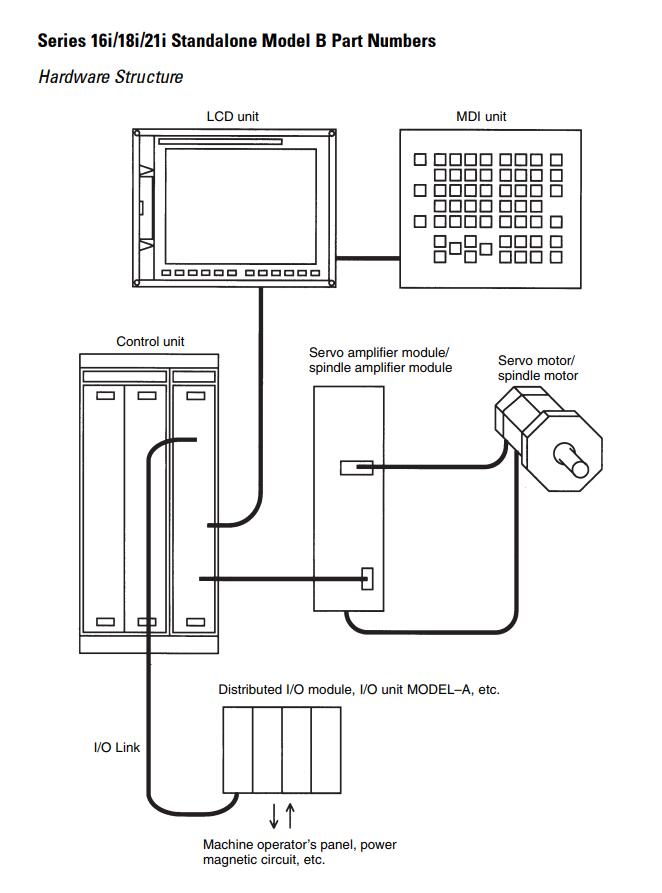 Series 16i/18i/21i Standalone Model B Part Numbers

Hardware Structure

LCD unit

MDI unit

Control unit

Servo amplifier module/ spindle amplifier module

Servo motor/ spindle motor

Distributed I/O module, I/O unit MODEL–A, etc.

I/O Link

Machine operator's panel, power magnetic circuit, etc.